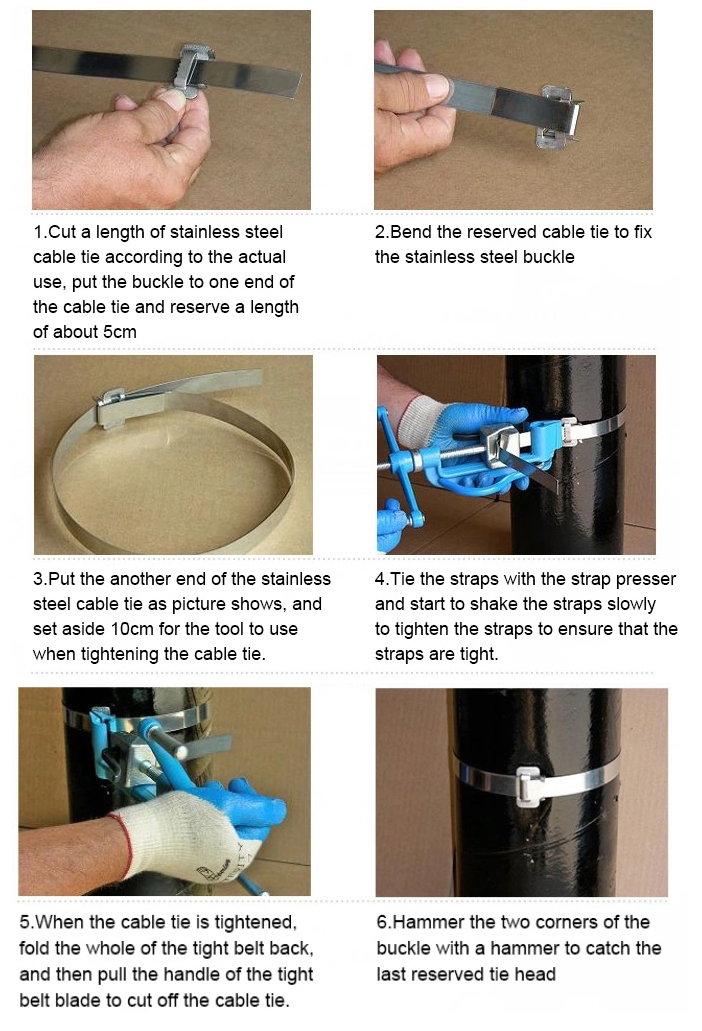 1.Cut a length of stainless steel cable tie according to the actual use, put the buckle to one end of the cable tie and reserve a length of about 5cm

2.Bend the reserved cable tie to fix the stainless steel buckle

3.Put the another end of the stainless steel cable tie as picture shows, and set aside 10cm for the tool to use when tightening the cable tie.

4.Tie the straps with the strap presser and start to shake the straps slowly to tighten the straps to ensure that the straps are tight.

5.When the cable tie is tightened, fold the whole of the tight belt back, and then pull the handle of the tight belt blade to cut off the cable tie.

6.Hammer the two corners of the buckle with a hammer to catch the last reserved tie head